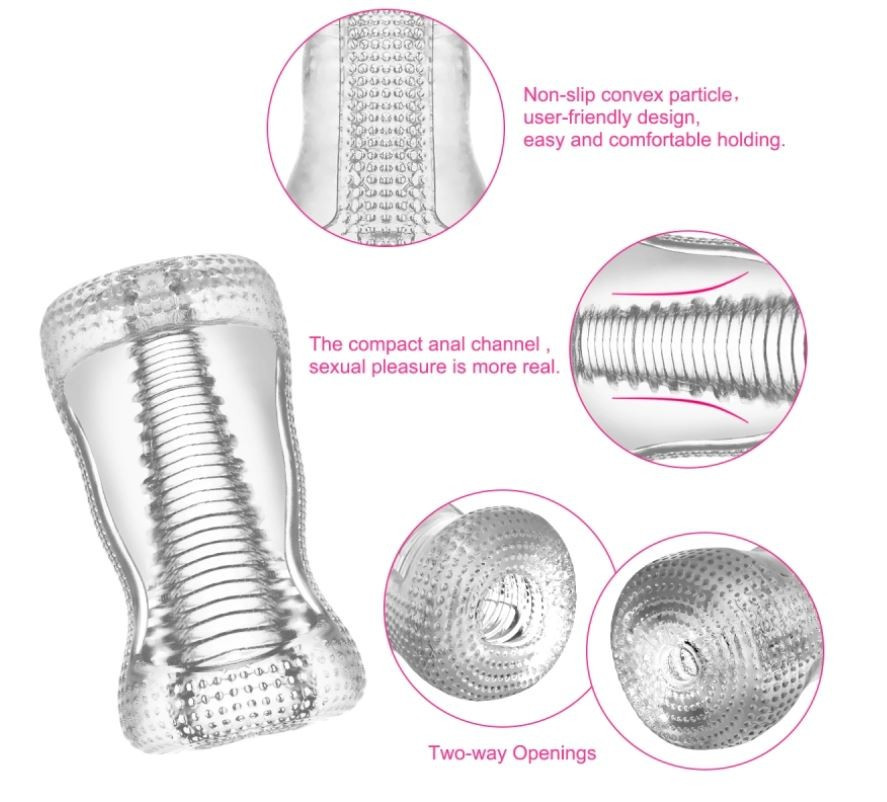 Non-slip convex particle，
user-friendly design,
easy and comfortable holding.

The compact anal channel ,
sexual pleasure is more real.

Two-way Openings